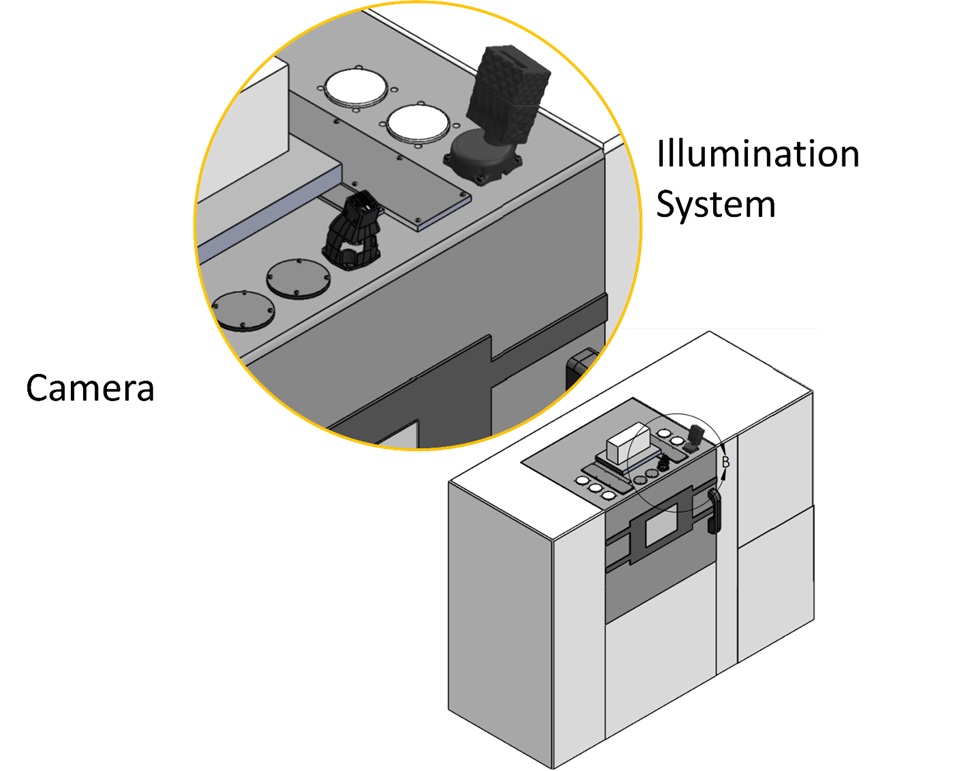 Illumination System

Camera

B